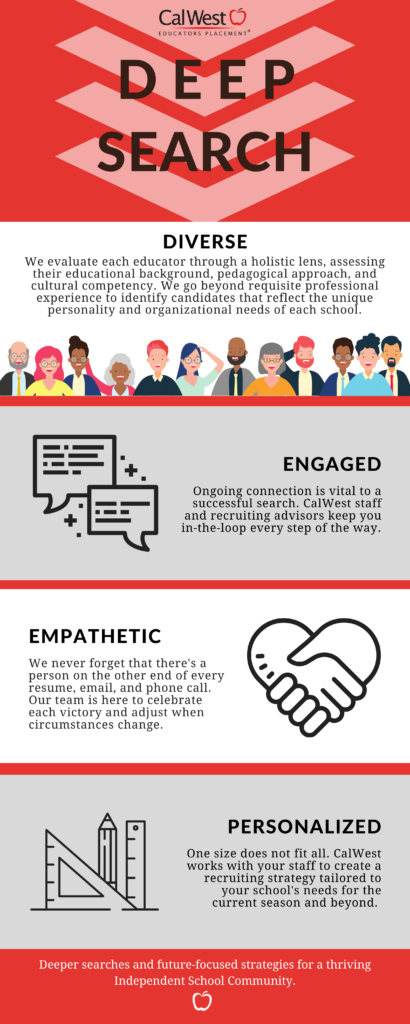 CalWest
EDUCATORS PLACEMENT®

DEEP SEARCH

DIVERSE

We evaluate each educator through a holistic lens, assessing their educational background, pedagogical approach, and cultural competency. We go beyond requisite professional experience to identify candidates that reflect the unique personality and organizational needs of each school.

ENGAGED

Ongoing connection is vital to a successful search. CalWest staff and recruiting advisors keep you in-the-loop every step of the way.

EMPATHETIC

We never forget that there's a person on the other end of every resume, email, and phone call. Our team is here to celebrate each victory and adjust when circumstances change.

PERSONALIZED

One size does not fit all. CalWest works with your staff to create a recruiting strategy tailored to your school's needs for the current season and beyond.

Deeper searches and future-focused strategies for a thriving Independent School Community.